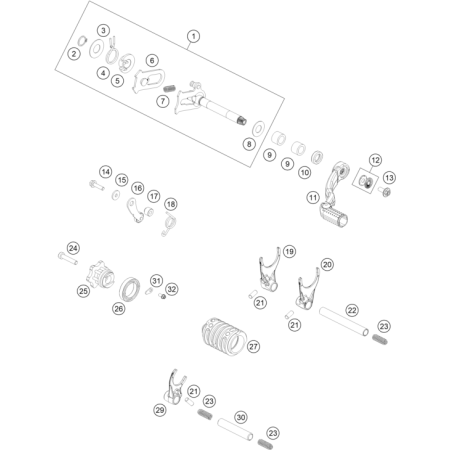 1
3
2
4
5
6
7
8
9
9
10
12
13
11
14
15
16
17
18
24
25
26
31
32
19
20
21
21
22
23
27
29
21
23
30
23